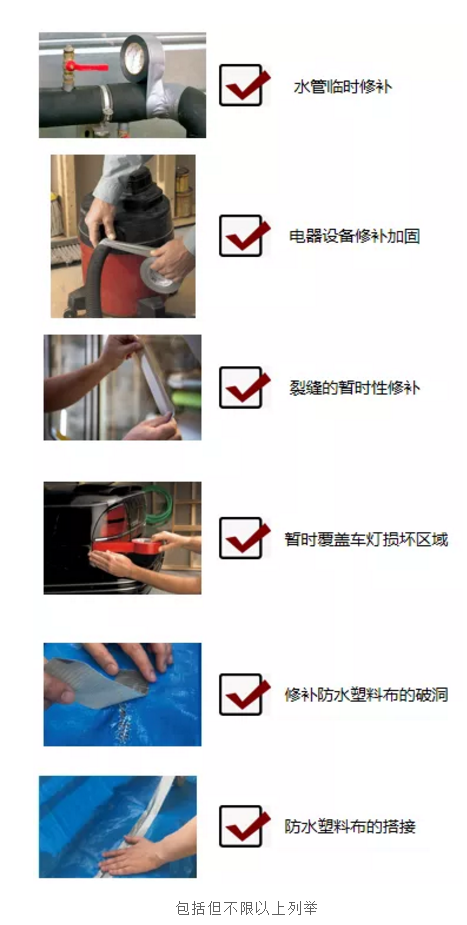 水管临时修补

电器设备修补加固

裂缝的暂时性修补

暂时覆盖车灯损坏区域

修补防水塑料布的破洞

防水塑料布的搭接

包括但不限以上列举